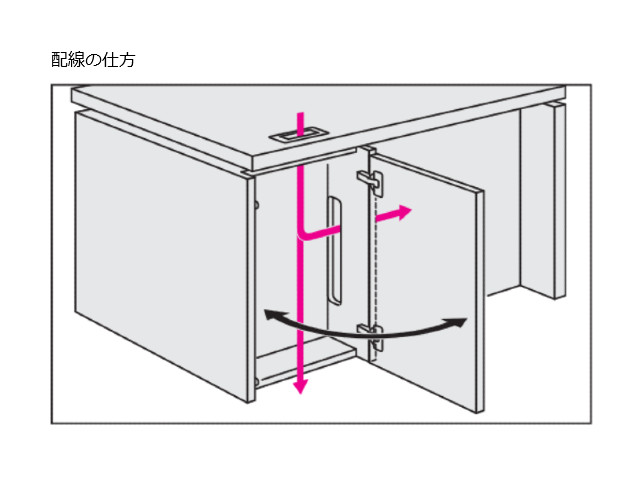 配線の仕方