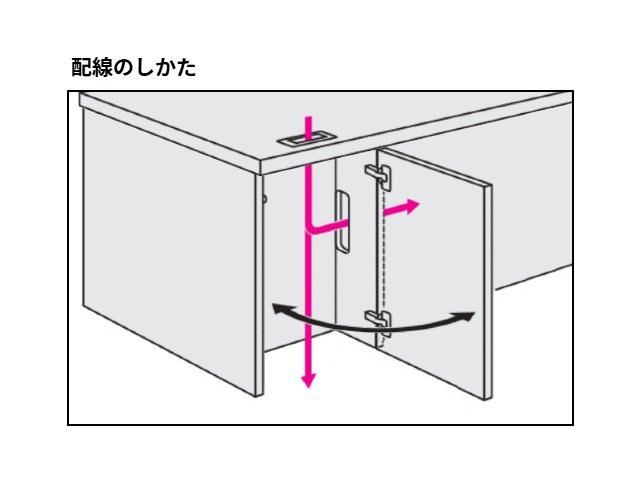 配線のしかた