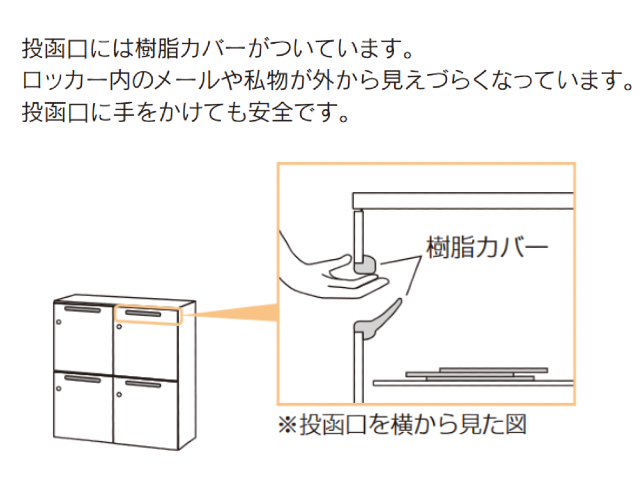 投函口には樹脂カバーがついています。
ロッカー内のメールや私物が外から見えづらくなっています。
投函口に手をかけても安全です。

樹脂カバー

※投函口を横から見た図